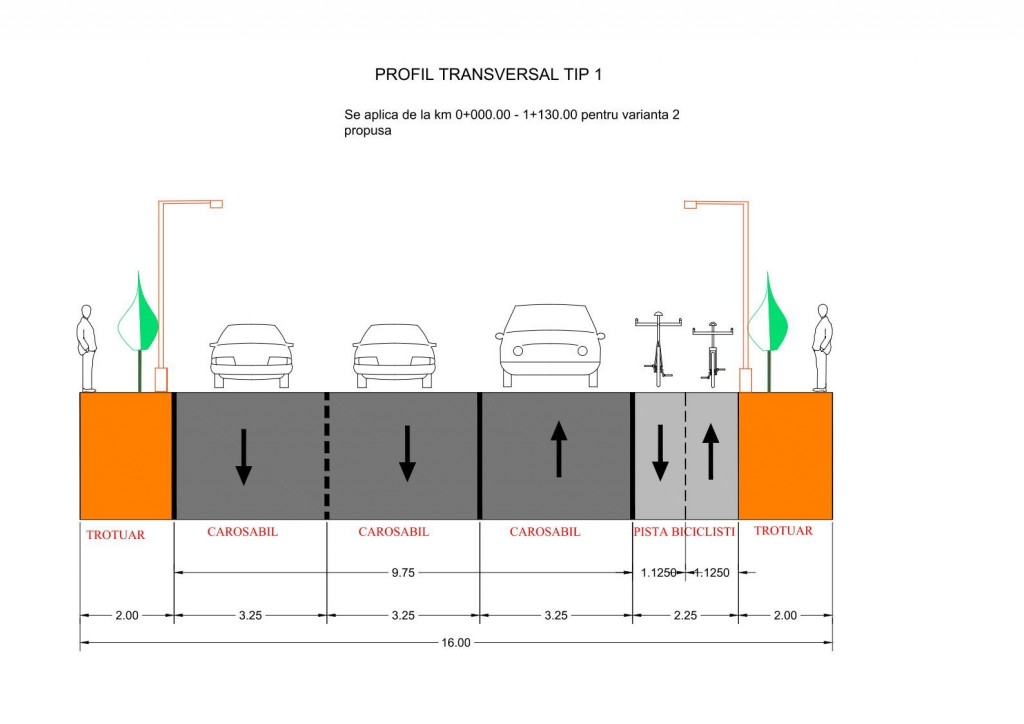 PROFIL TRANSVERSAL TIP 1

Se aplica de la km 0+000.00 - 1+130.00 pentru varianta 2 propusa

TROTUAR
CAROSABIL
CAROSABIL
CAROSABIL
PISTA BICICLISTI
TROTUAR

9.75
1.1250
1.1250

2.00
3.25
3.25
3.25
2.25
2.00

16.00